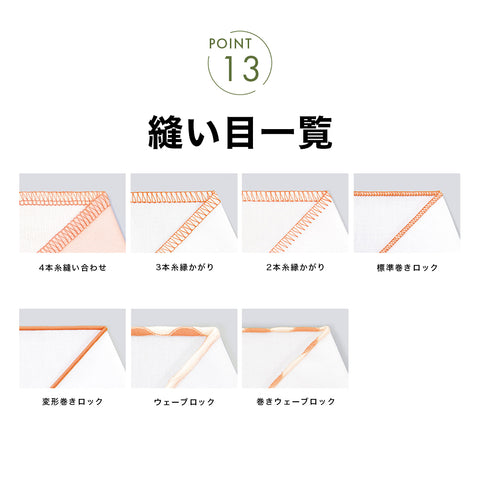 POINT
13

縫い目一覧

4本糸縫い合わせ

3本糸縁かがり

2本糸縁かがり

標準巻きロック

変形巻きロック

ウェーブロック

巻きウェーブロック