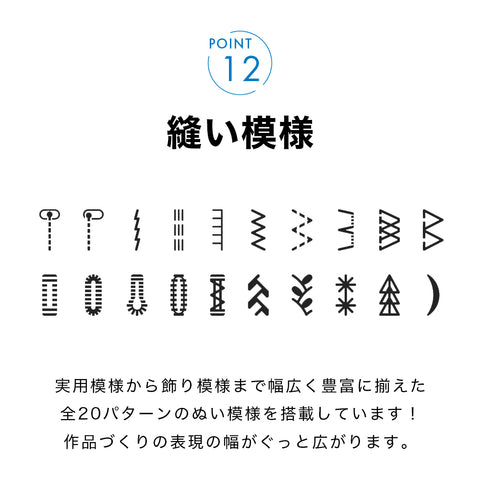 POINT
12

縫い模様

実用模様から飾り模様まで幅広く豊富に揃えた
全20パターンのぬい模様を搭載しています！
作品づくりの表現の幅がぐっと広がります。