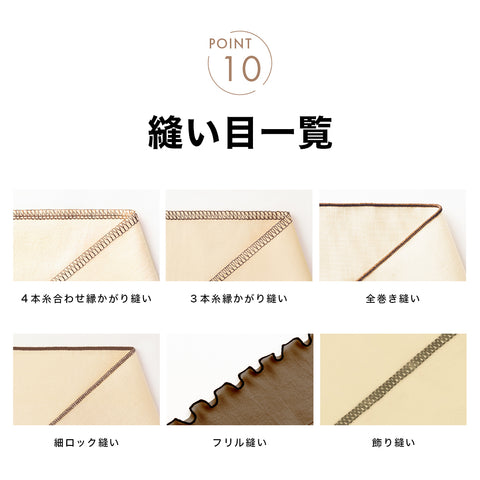 POINT
10

縫い目一覧

4本糸合わせ縁かがり縫い

3本糸縁かがり縫い

全巻き縫い

細ロック縫い

フリル縫い

飾り縫い