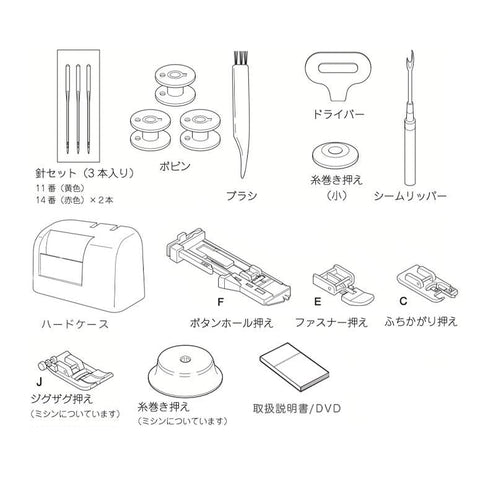 針セット（3本入り）
11番（黄色）
14番（赤色）×2本

ボビン

ブラシ

ドライバー

糸巻き押え
（小）

シームリッパー

ハードケース

F
ボタンホール押え

E
ファスナー押え

C
ふちかがり押え

J
ジグザグ押え
（ミシンについています）

糸巻き押え
（ミシンについています）

取扱説明書/DVD