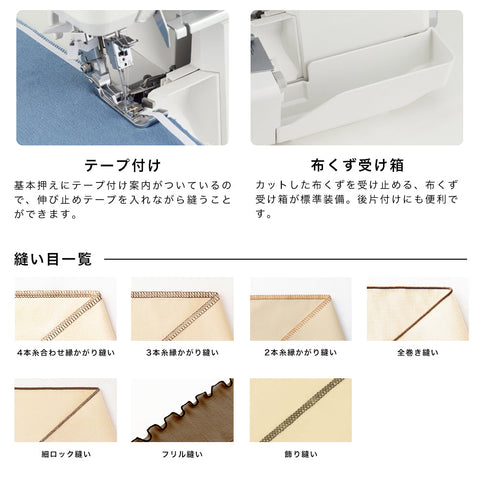 テープ付け

基本押えにテープ付け案内がついているので、伸び止めテープを入れながら縫うことができます。

布くず受け箱

カットした布くずを受け止める、布くず受け箱が標準装備。後片付けにも便利です。

縫い目一覧

4本糸合わせ縁かがり縫い

3本糸縁かがり縫い

2本糸縁かがり縫い

全巻き縫い

細ロック縫い

フリル縫い

飾り縫い