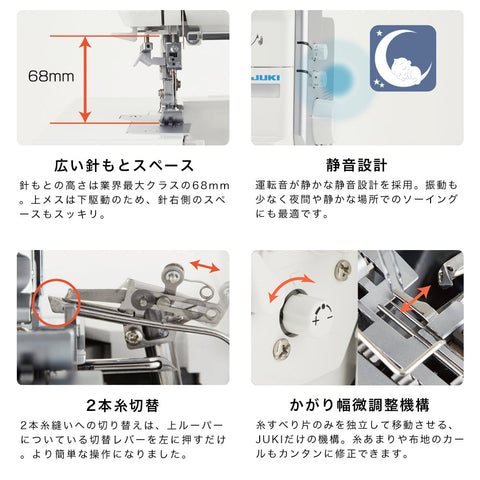 68mm

広い針もとスペース

針もとの高さは業界最大クラスの68mm。上メスは下駆動のため、針右側のスペースもスッキリ。

JUKI

静音設計

運転音が静かな静音設計を採用。振動も少なく夜間や静かな場所でのソーイングにも最適です。

2本糸切替

2本糸縫いへの切り替えは、上ルーパーについている切替レバーを左に押すだけ。より簡単な操作になりました。

+ −

かがり幅微調整機構

糸すべり片のみを独立して移動させる、JUKIだけの機構。糸あまりや布地のカールもカンタンに修正できます。