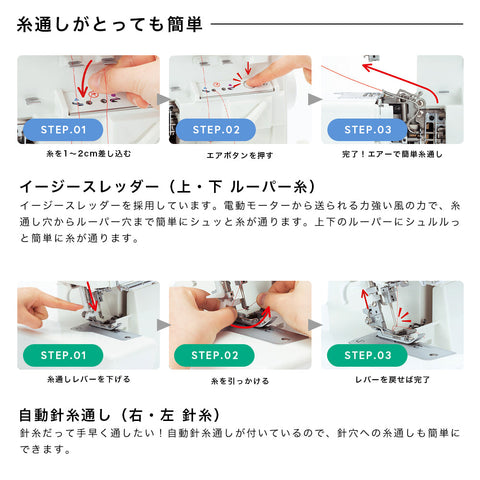 糸通しがとっても簡単

STEP.01
糸を1～2cm差し込む

STEP.02
エアボタンを押す

STEP.03
完了！エアーで簡単糸通し

イージースレッダー（上・下 ルーパー糸）
イージースレッダーを採用しています。電動モーターから送られる力強い風の力で、糸通し穴からルーパー穴まで簡単にシュッと糸が通ります。上下のルーパーにシュルルっと簡単に糸が通ります。

STEP.01
糸通しレバーを下げる

STEP.02
糸を引っかける

STEP.03
レバーを戻せば完了

自動針糸通し（右・左 針糸）
針糸だって手早く通したい！自動針糸通しが付いているので、針穴への糸通しも簡単にできます。