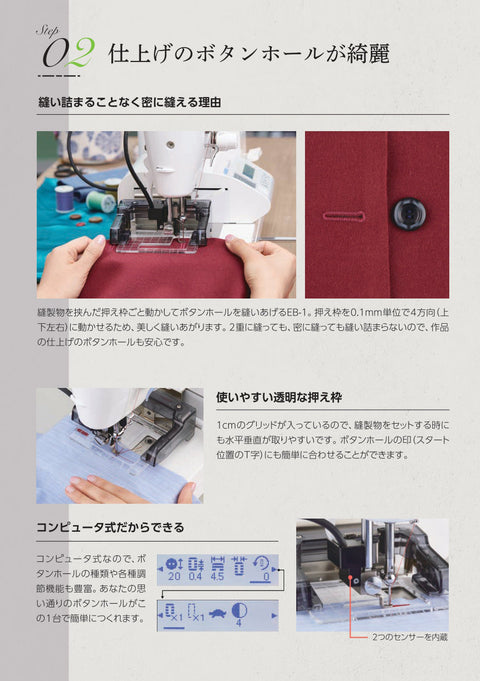 Step 02 仕上げのボタンホールが綺麗

縫い詰まることなく密に縫える理由

縫製物を挟んだ押え枠ごと動かしてボタンホールを縫いあげるEB-1。押え枠を0.1mm単位で4方向(上下左右)に動かせるため、美しく縫いあがります。2重に縫っても、密に縫っても縫い詰まらないので、作品の仕上げのボタンホールも安心です。

使いやすい透明な押え枠

1cmのグリッドが入っているので、縫製物をセットする時にも水平垂直が取りやすいです。ボタンホールの印(スタート位置のT字)にも簡単に合わせることができます。

コンピュータ式だからできる

コンピュータ式なので、ボタンホールの種類や各種調節機能も豊富。あなたの思い通りのボタンホールがこの1台で簡単につくれます。

20 0.4 4.5 0

×1 ×1 4

2つのセンサーを内蔵