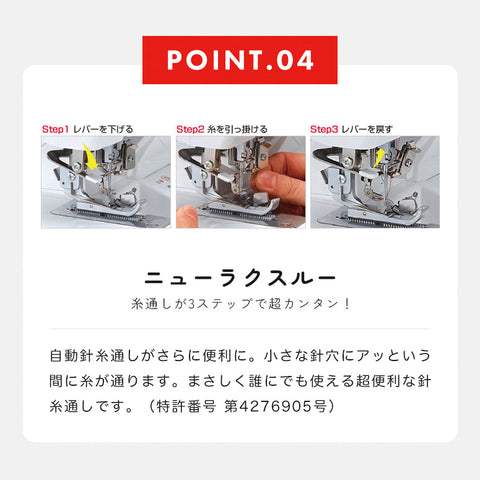 POINT.04

Step1 レバーを下げる

Step2 糸を引っ掛ける

Step3 レバーを戻す

ニューラクスルー

糸通しが3ステップで超カンタン！

自動針糸通しがさらに便利に。小さな針穴にアッという間に糸が通ります。まさしく誰にでも使える超便利な針糸通しです。（特許番号 第4276905号）